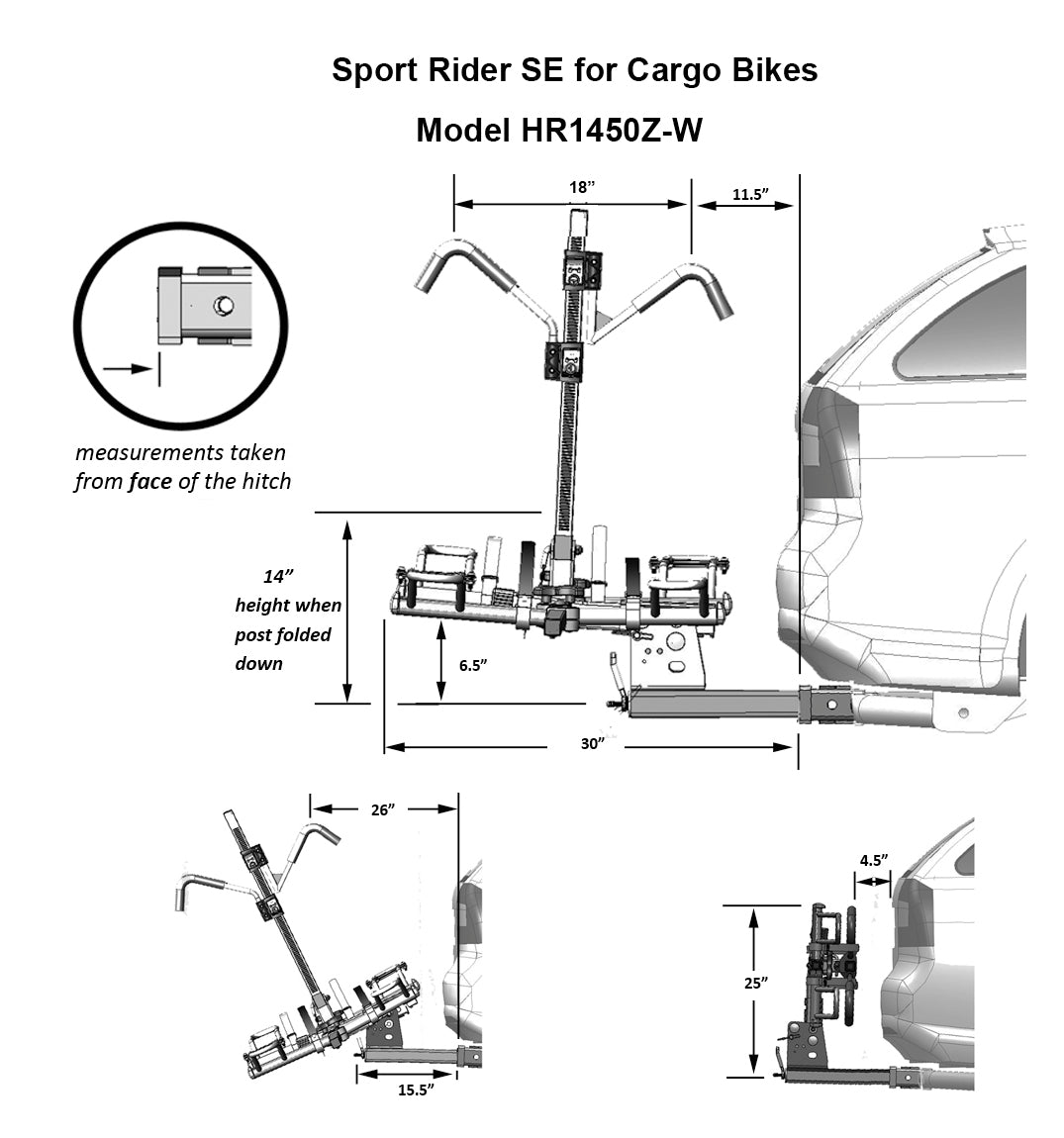 Sport Rider SE for Cargo Bikes

Model HR1450Z-W

18”

11.5”

measurements taken from face of the hitch

14” height when post folded down

6.5”

30”

26”

15.5”

4.5”

25”