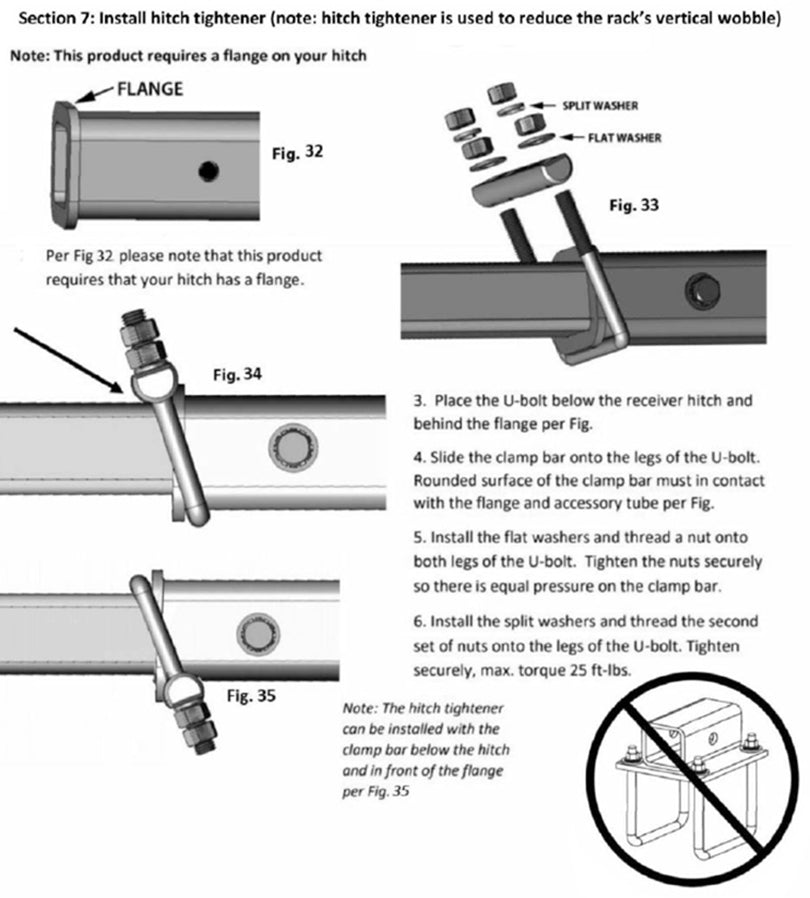 Section 7: Install hitch tightener (note: hitch tightener is used to reduce the rack's vertical wobble)

Note: This product requires a flange on your hitch

FLANGE

Fig. 32

Per Fig 32 please note that this product requires that your hitch has a flange.

SPLIT WASHER

FLAT WASHER

Fig. 33

Fig. 34

3. Place the U-bolt below the receiver hitch and behind the flange per Fig.

4. Slide the clamp bar onto the legs of the U-bolt. Rounded surface of the clamp bar must in contact with the flange and accessory tube per Fig.

5. Install the flat washers and thread a nut onto both legs of the U-bolt. Tighten the nuts securely so there is equal pressure on the clamp bar.

6. Install the split washers and thread the second set of nuts onto the legs of the U-bolt. Tighten securely, max. torque 25 ft-lbs.

Fig. 35

Note: The hitch tightener can be installed with the clamp bar below the hitch and in front of the flange per Fig. 35