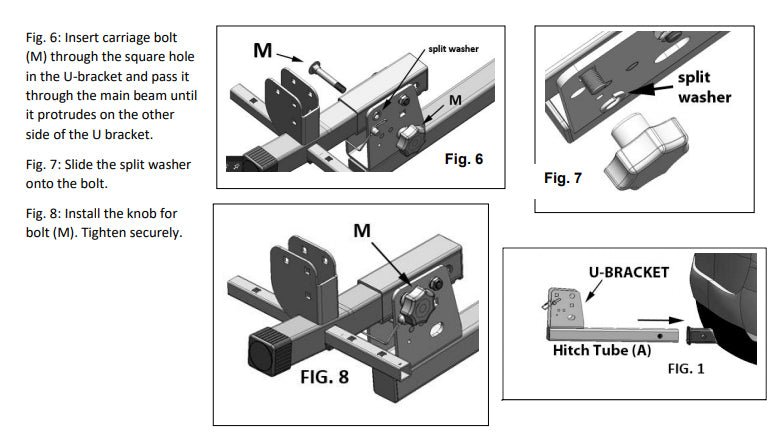 Fig. 6: Insert carriage bolt (M) through the square hole in the U-bracket and pass it through the main beam until it protrudes on the other side of the U bracket.

Fig. 7: Slide the split washer onto the bolt.

Fig. 8: Install the knob for bolt (M). Tighten securely.

M

split washer

M

Fig. 6

split washer

Fig. 7

M

FIG. 8

U-BRACKET

Hitch Tube (A)

FIG. 1