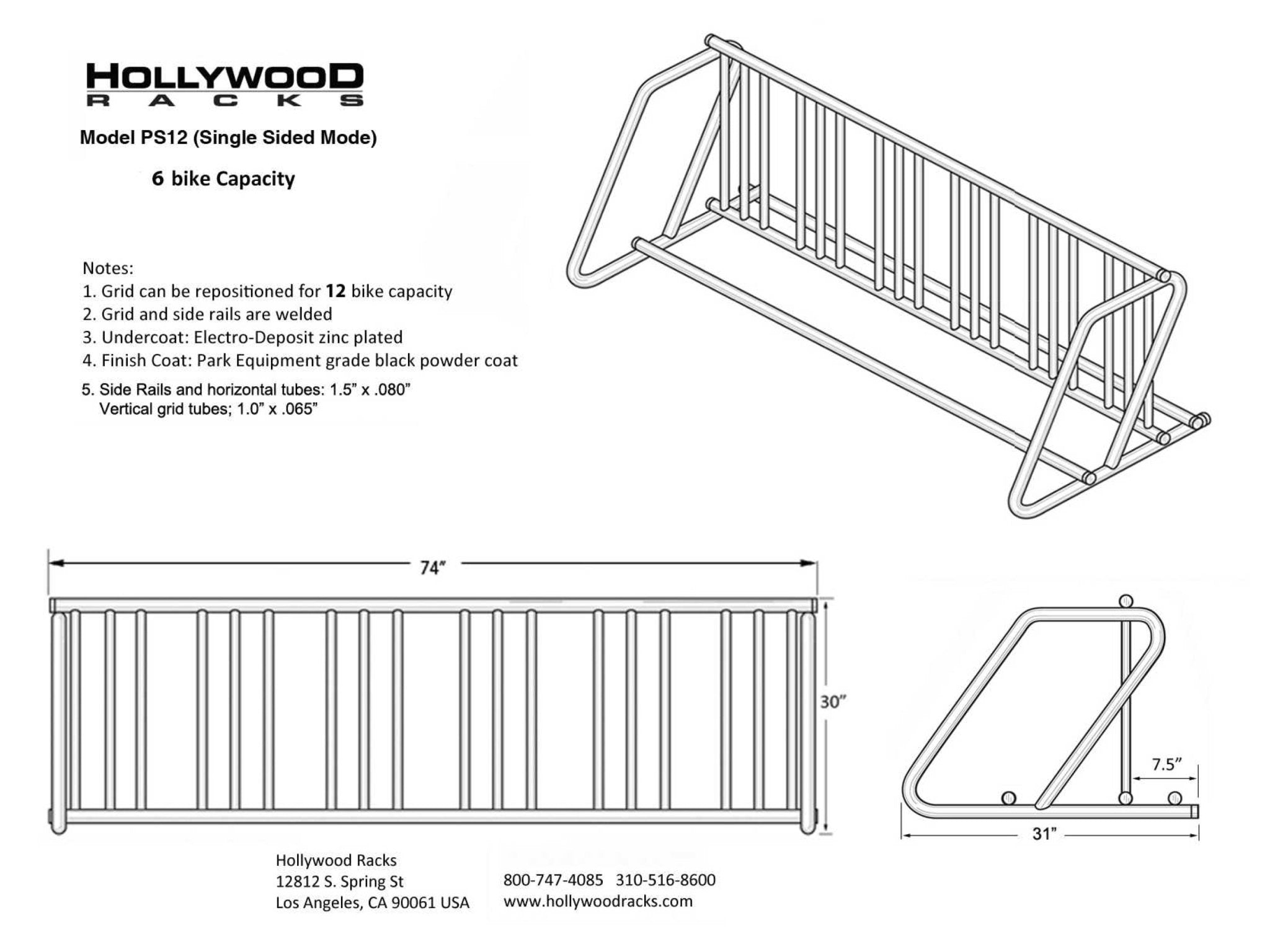 HOLLYWOOD
RACKS

Model PS12 (Single Sided Mode)

6 bike Capacity

Notes:
1. Grid can be repositioned for 12 bike capacity
2. Grid and side rails are welded
3. Undercoat: Electro-Deposit zinc plated
4. Finish Coat: Park Equipment grade black powder coat
5. Side Rails and horizontal tubes: 1.5” x .080”
Vertical grid tubes; 1.0” x .065”

74”

30”

7.5”

31”

Hollywood Racks
12812 S. Spring St
Los Angeles, CA 90061 USA

800-747-4085 310-516-8600
www.hollywoodracks.com