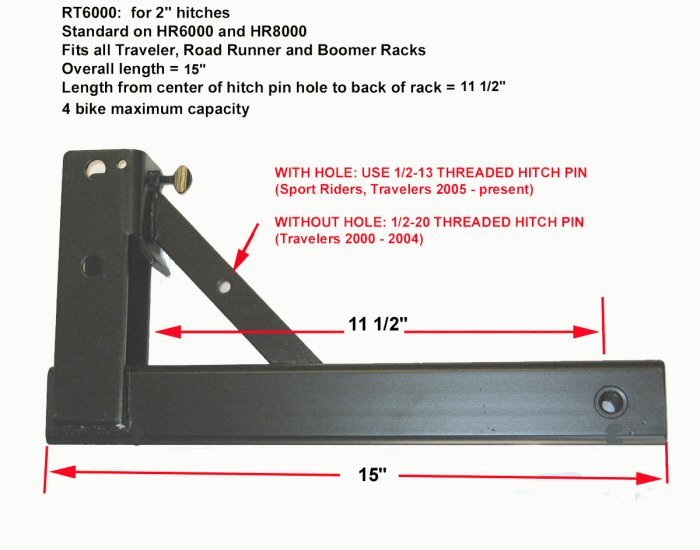 RT6000: for 2" hitches
Standard on HR6000 and HR8000
Fits all Traveler, Road Runner and Boomer Racks
Overall length = 15"
Length from center of hitch pin hole to back of rack = 11 1/2"
4 bike maximum capacity

WITH HOLE: USE 1/2-13 THREADED HITCH PIN
(Sport Riders, Travelers 2005 - present)

WITHOUT HOLE: 1/2-20 THREADED HITCH PIN
(Travelers 2000 - 2004)

11 1/2"

15"