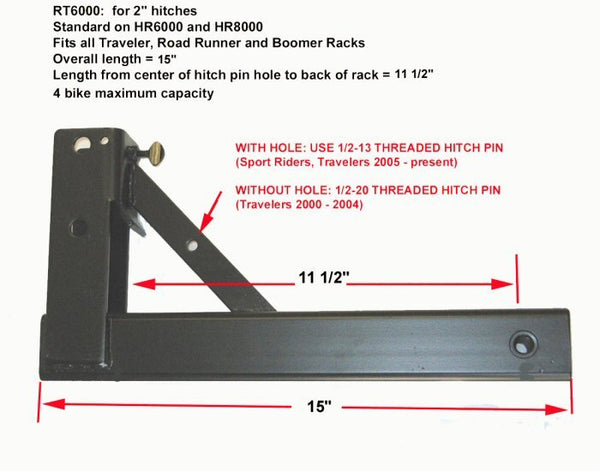 RT6000: for 2" hitches
Standard on HR6000 and HR8000
Fits all Traveler, Road Runner and Boomer Racks
Overall length = 15"
Length from center of hitch pin hole to back of rack = 11 1/2"
4 bike maximum capacity

WITH HOLE: USE 1/2-13 THREADED HITCH PIN
(Sport Riders, Travelers 2005 - present)

WITHOUT HOLE: 1/2-20 THREADED HITCH PIN
(Travelers 2000 - 2004)

11 1/2"

15"