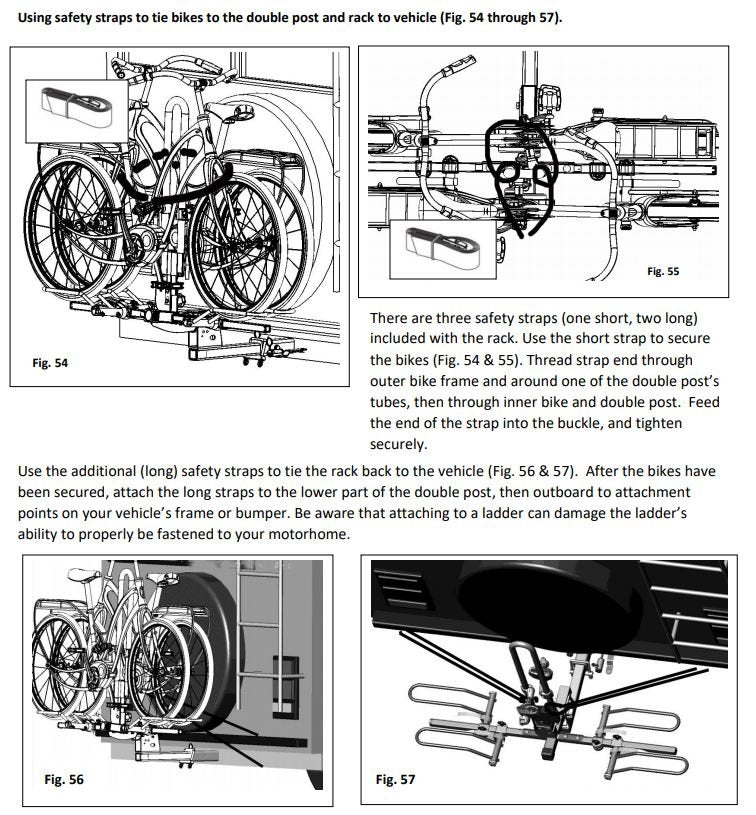 Using safety straps to tie bikes to the double post and rack to vehicle (Fig. 54 through 57).

Fig. 54

Fig. 55

There are three safety straps (one short, two long) included with the rack. Use the short strap to secure the bikes (Fig. 54 & 55). Thread strap end through outer bike frame and around one of the double post's tubes, then through inner bike and double post. Feed the end of the strap into the buckle, and tighten securely.

Use the additional (long) safety straps to tie the rack back to the vehicle (Fig. 56 & 57). After the bikes have been secured, attach the long straps to the lower part of the double post, then outboard to attachment points on your vehicle's frame or bumper. Be aware that attaching to a ladder can damage the ladder's ability to properly be fastened to your motorhome.

Fig. 56

Fig. 57