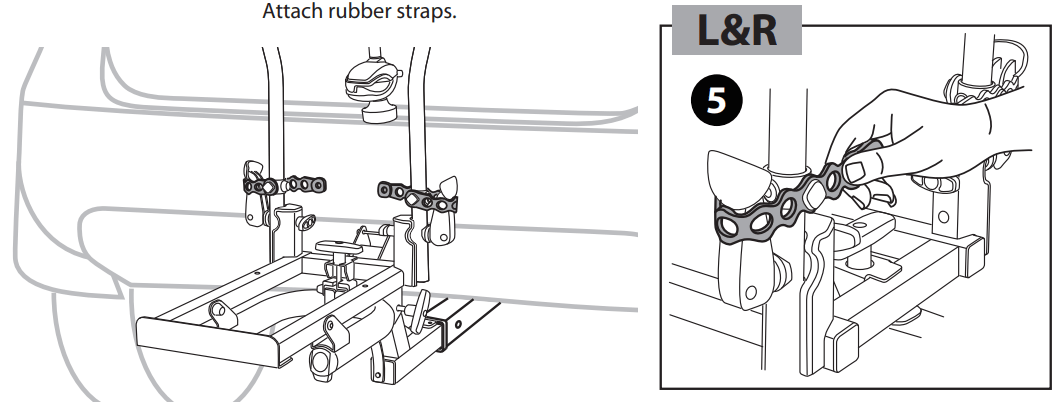 Attach rubber straps.

L&R

5