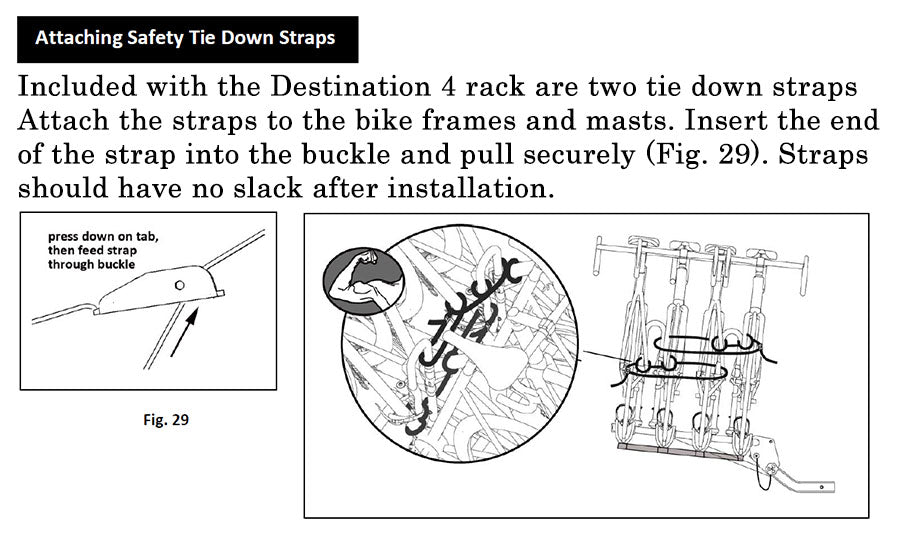 Attaching Safety Tie Down Straps

Included with the Destination 4 rack are two tie down straps Attach the straps to the bike frames and masts. Insert the end of the strap into the buckle and pull securely (Fig. 29). Straps should have no slack after installation.

press down on tab, then feed strap through buckle

Fig. 29