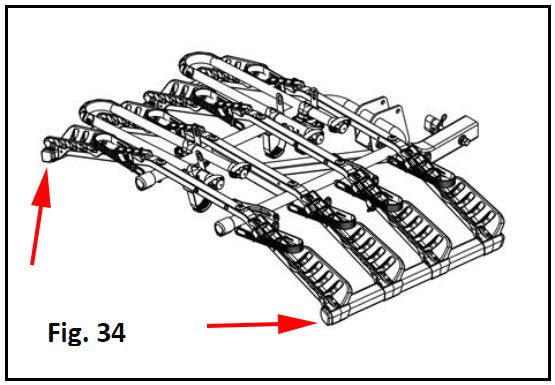 Fig. 34