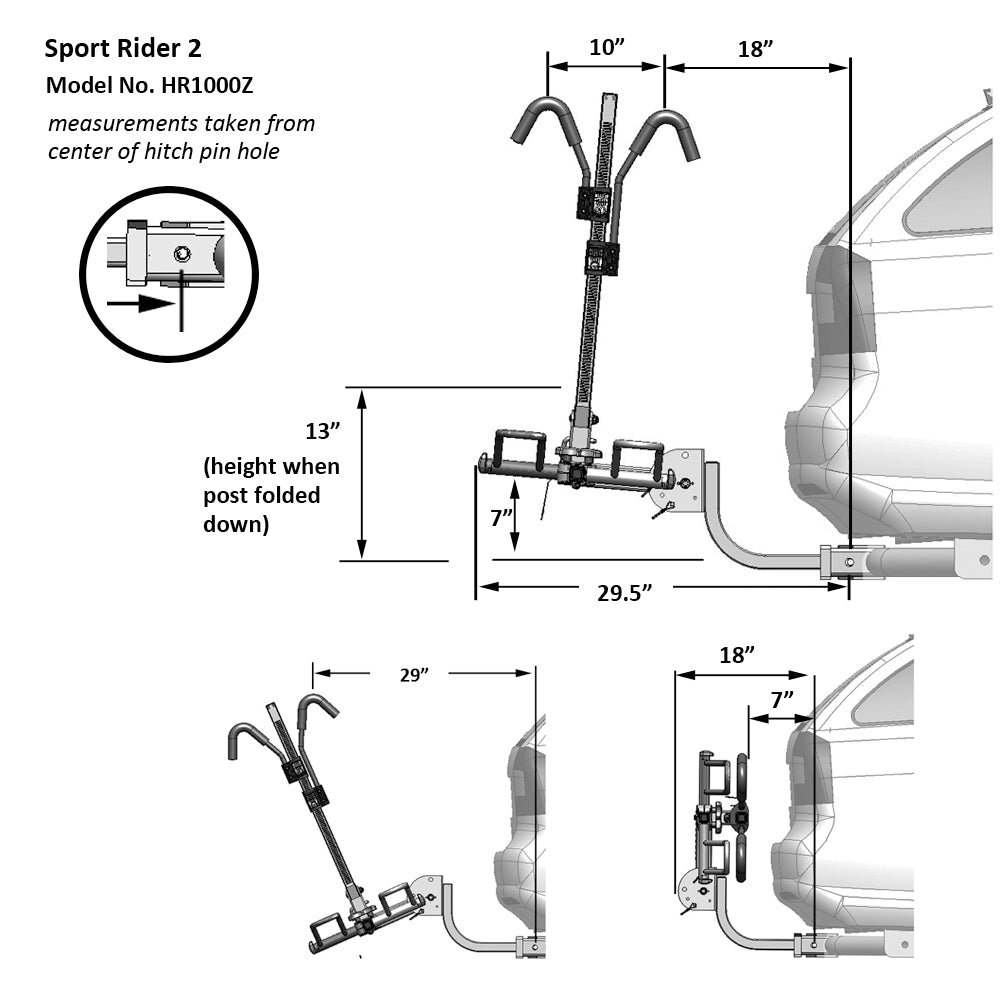 Sport Rider 2
Model No. HR1000Z
measurements taken from center of hitch pin hole

10”
18”

13”
(height when post folded down)

7”

29.5”

29”

18”
7”