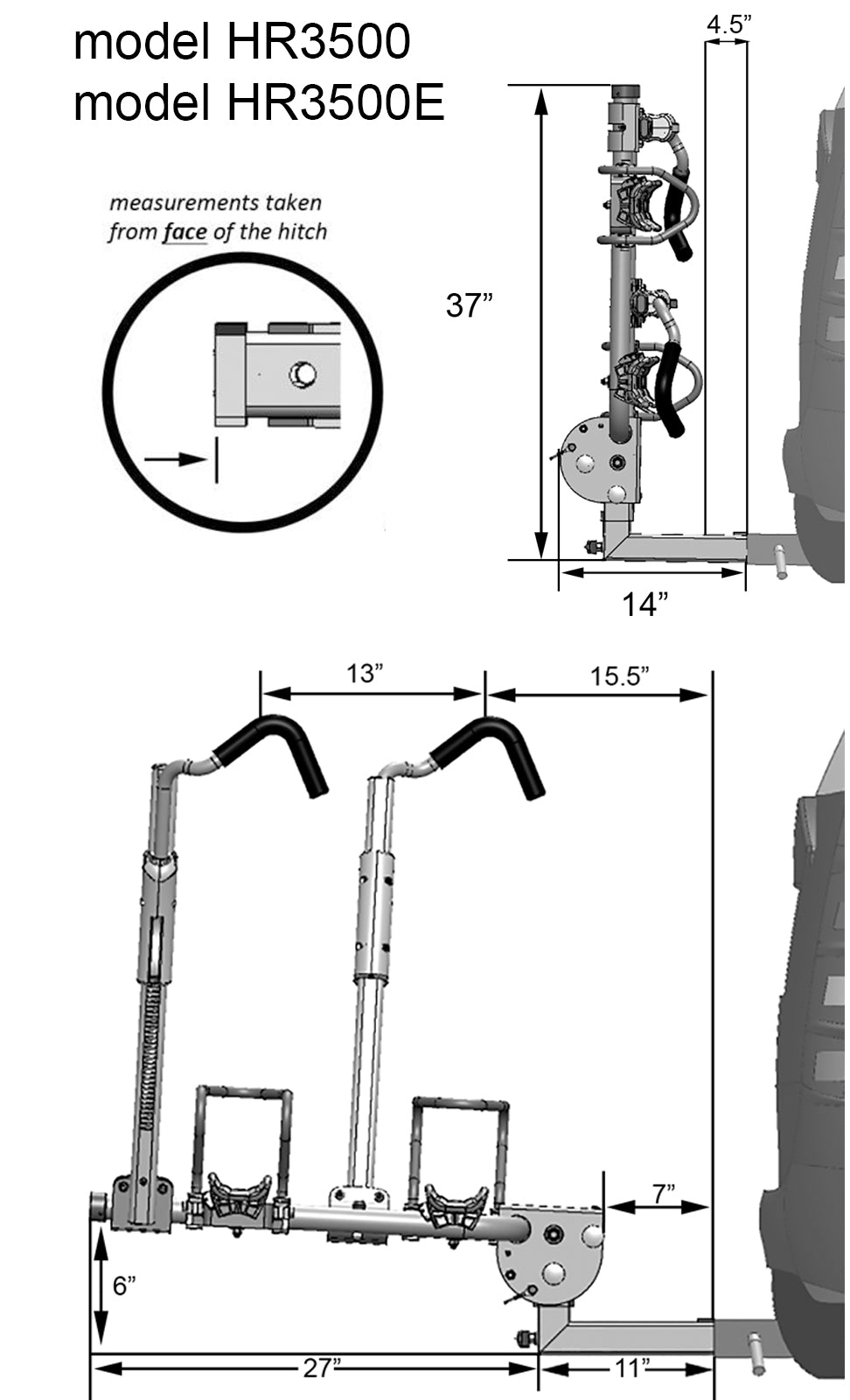 model HR3500
model HR3500E

measurements taken from face of the hitch

4.5”

37”

14”

13”

15.5”

7”

6”

27”

11”