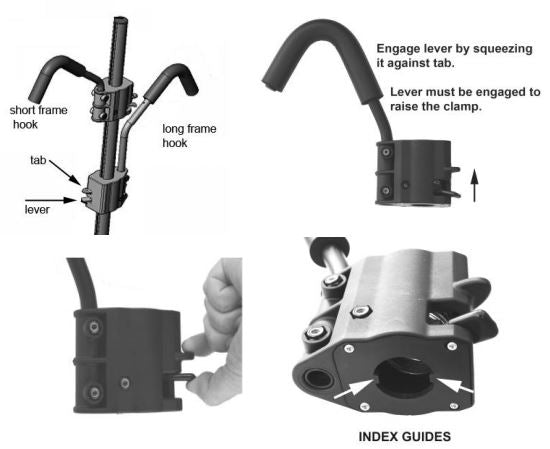 short frame hook

long frame hook

tab

lever

Engage lever by squeezing it against tab.

Lever must be engaged to raise the clamp.

INDEX GUIDES