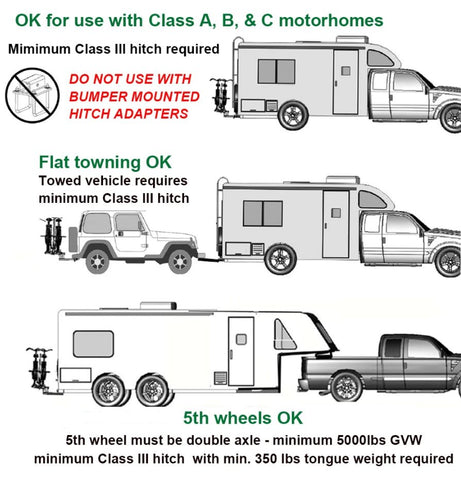 OK for use with Class A, B, & C motorhomes

Mimimum Class III hitch required

DO NOT USE WITH BUMPER MOUNTED HITCH ADAPTERS

Flat towning OK

Towed vehicle requires minimum Class III hitch

5th wheels OK

5th wheel must be double axle - minimum 5000lbs GVW
minimum Class III hitch with min. 350 lbs tongue weight required